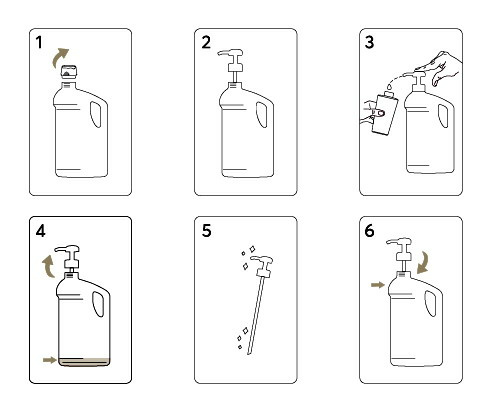 1

2

3

4

5

6